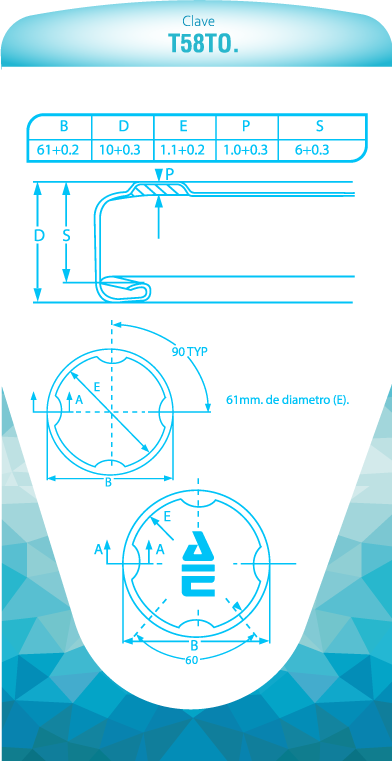 Clave
T58TO.

| B | D | E | P | S |
|---|---|---|---|---|
| 61+0.2 | 10+0.3 | 1.1+0.2 | 1.0+0.3 | 6+0.3 |

P
D
S

90 TYP
E
A
61mm. de diametro (E).
B

E
A
A
B
60