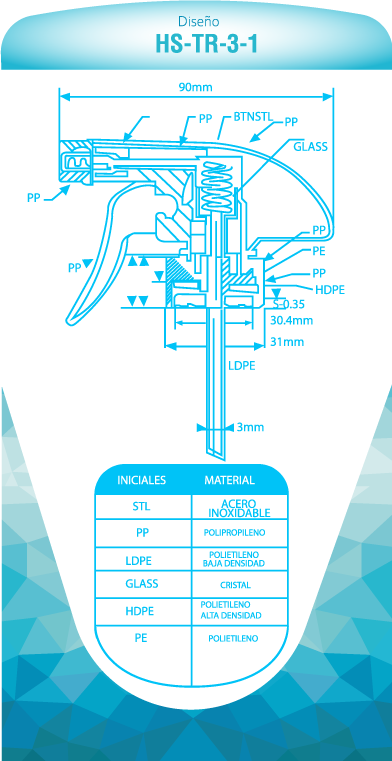 Diseño
HS-TR-3-1

90mm
PP
BTNSTL
PP
GLASS
PP
PP
PP
PE
PP
HDPE
S-0.35
30.4mm
31mm
LDPE
3mm

| INICIALES | MATERIAL |
|---|---|
| STL | ACERO INOXIDABLE |
| PP | POLIPROPILENO |
| LDPE | POLIETILENO BAJA DENSIDAD |
| GLASS | CRISTAL |
| HDPE | POLIETILENO ALTA DENSIDAD |
| PE | POLIETILENO |